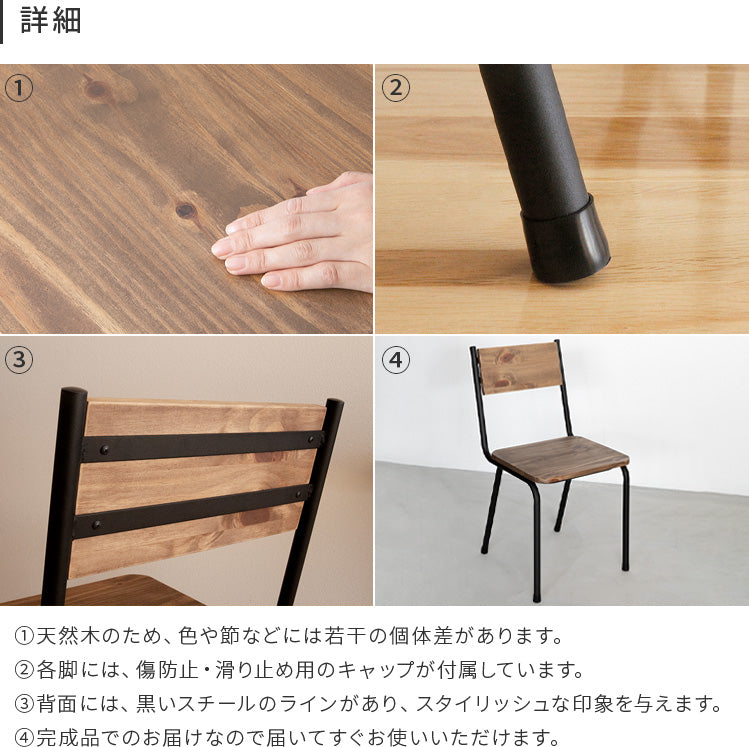 詳細

①

②

③

④

①天然木のため、色や節などには若干の個体差があります。
②各脚には、傷防止・滑り止め用のキャップが付属しています。
③背面には、黒いスチールのラインがあり、スタイリッシュな印象を与えます。
④完成品でのお届けなので届いてすぐお使いいただけます。