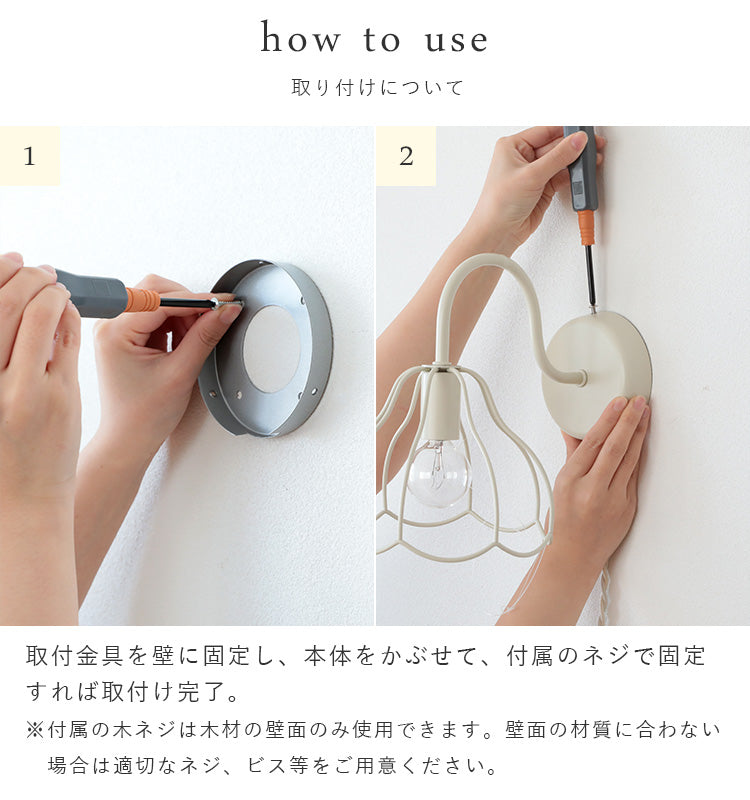 how to use

取り付けについて

1

2

取付金具を壁に固定し、本体をかぶせて、付属のネジで固定すれば取付け完了。

※付属の木ネジは木材の壁面のみ使用できます。壁面の材質に合わない場合は適切なネジ、ビス等をご用意ください。