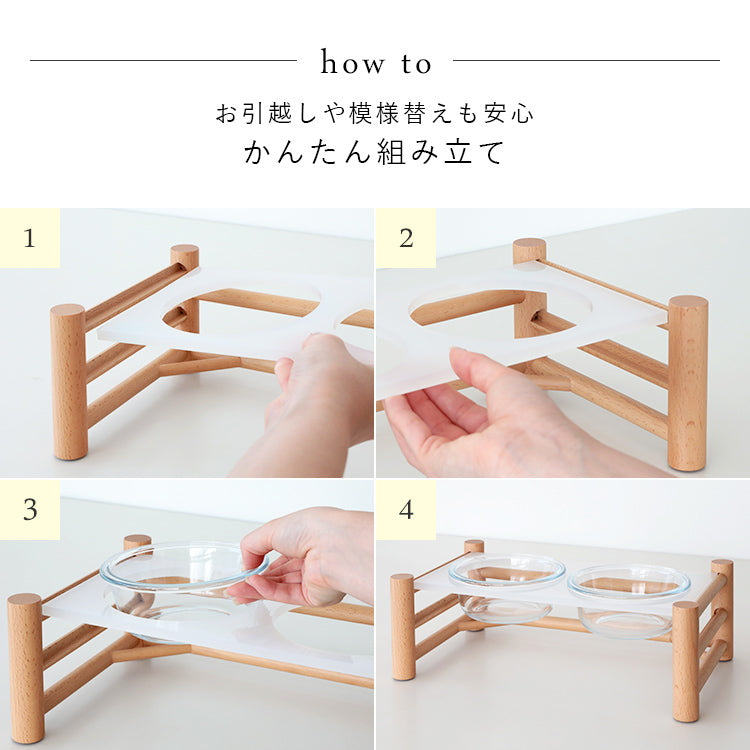 how to

お引越しや模様替えも安心
かんたん組み立て

1

2

3

4