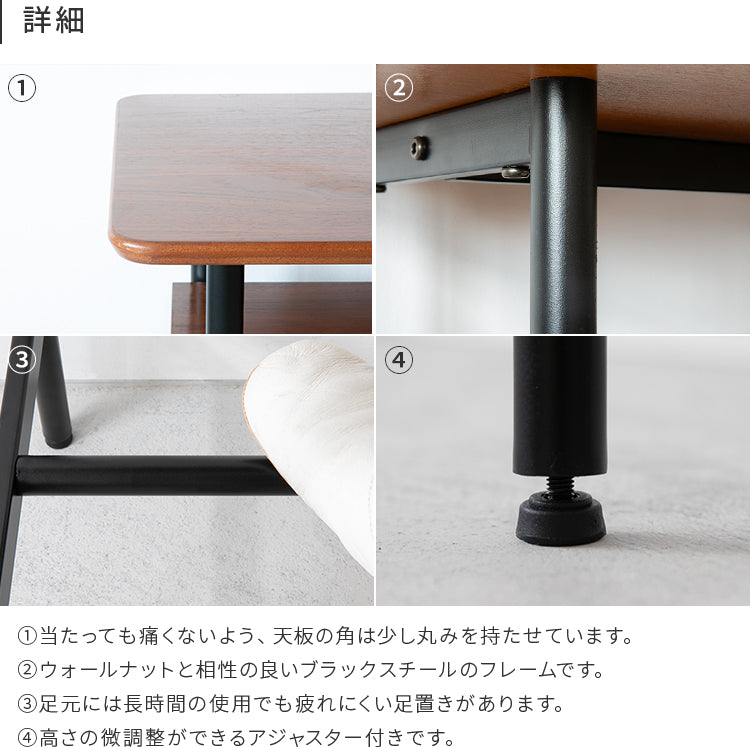 詳細

①

②

③

④

①当たっても痛くないよう、天板の角は少し丸みを持たせています。
②ウォールナットと相性の良いブラックスチールのフレームです。
③足元には長時間の使用でも疲れにくい足置きがあります。
④高さの微調整ができるアジャスター付きです。