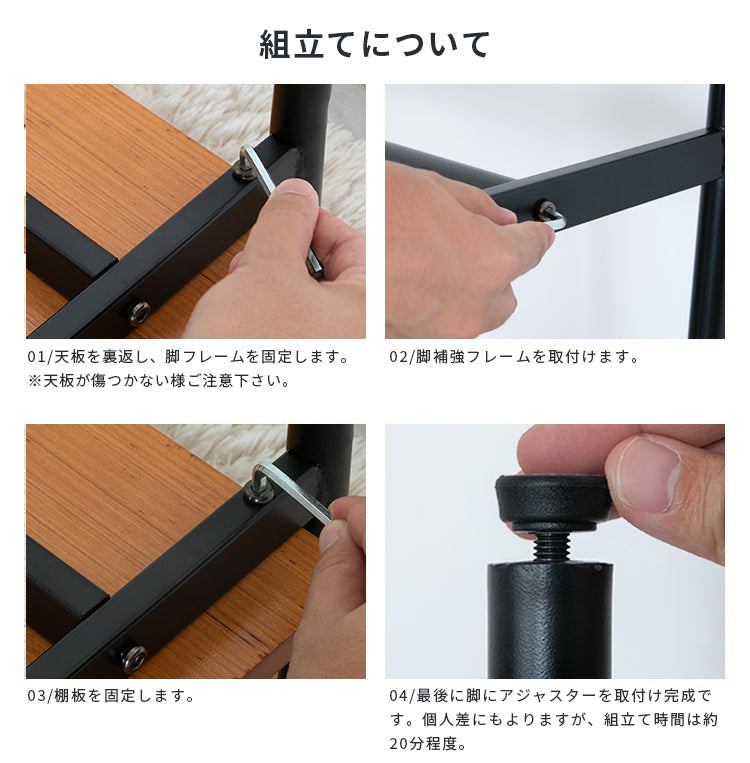 組立てについて

01/天板を裏返し、脚フレームを固定します。
※天板が傷つかない様ご注意下さい。

02/脚補強フレームを取付けます。

03/棚板を固定します。

04/最後に脚にアジャスターを取付け完成です。個人差にもよりますが、組立て時間は約20分程度。