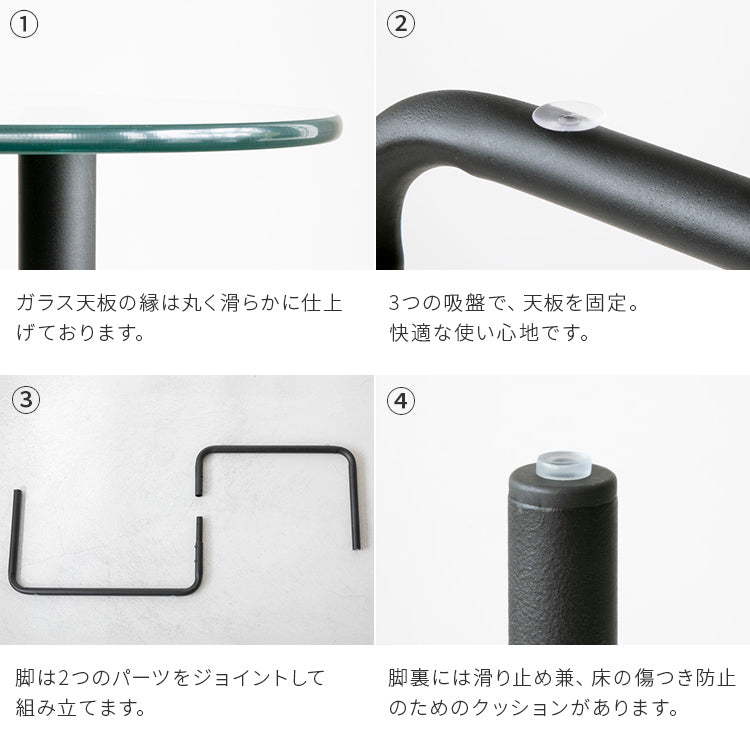 ①

ガラス天板の縁は丸く滑らかに仕上げております。

②

3つの吸盤で、天板を固定。
快適な使い心地です。

③

脚は2つのパーツをジョイントして組み立てます。

④

脚裏には滑り止め兼、床の傷つき防止のためのクッションがあります。