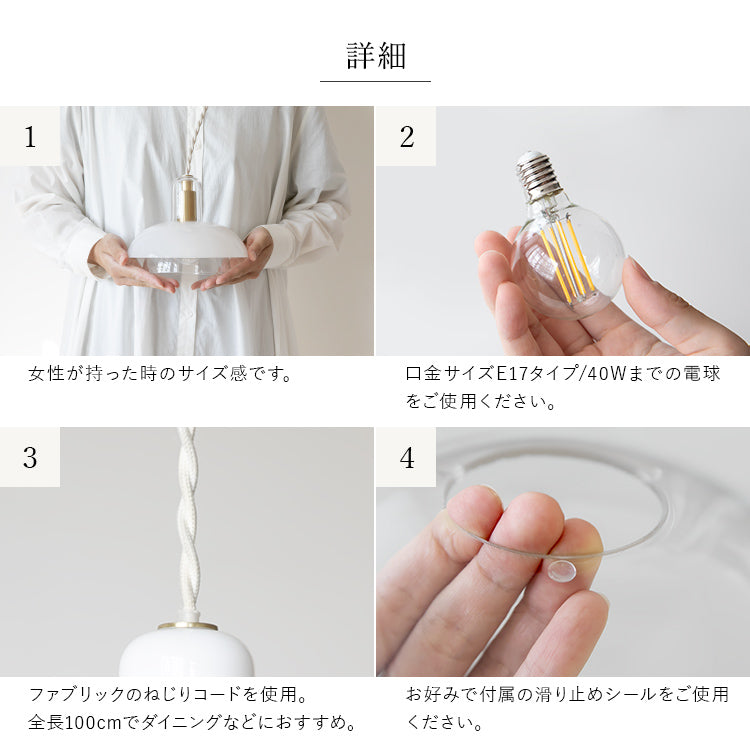 詳細

1

女性が持った時のサイズ感です。

2

口金サイズE17タイプ/40Wまでの電球をご使用ください。

3

ファブリックのねじりコードを使用。
全長100cmでダイニングなどにおすすめ。

4

お好みで付属の滑り止めシールをご使用ください。