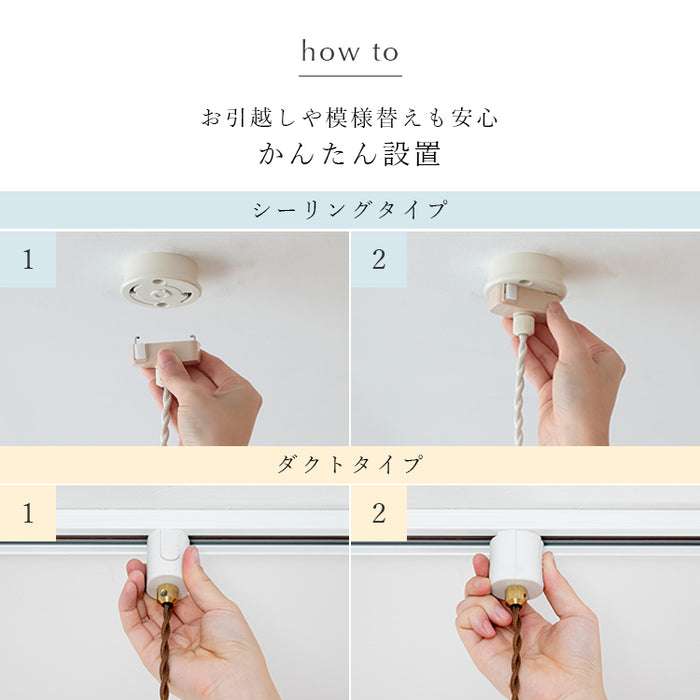 how to

お引越しや模様替えも安心
かんたん設置

シーリングタイプ

1

2

ダクトタイプ

1

2