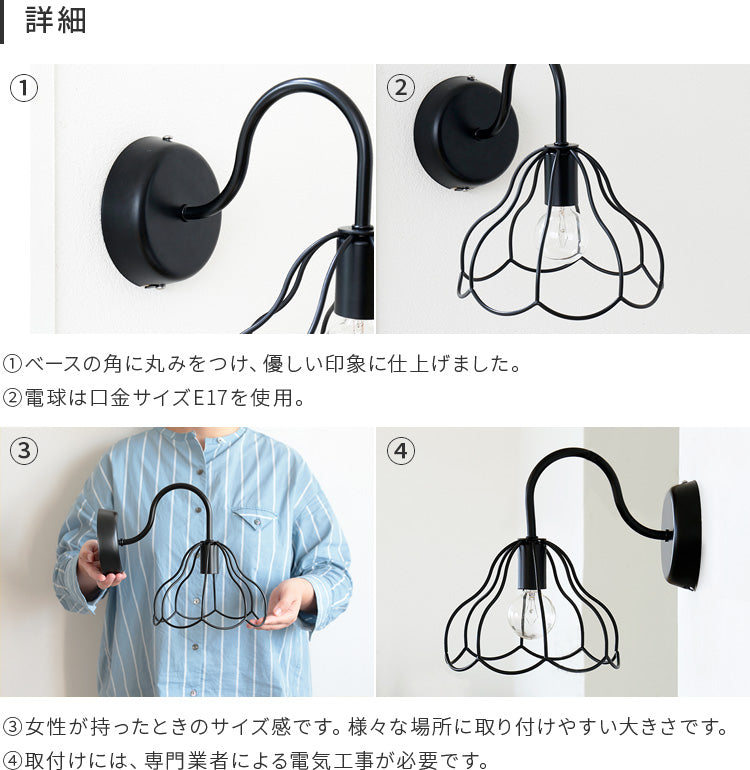 詳細

①

②

①ベースの角に丸みをつけ、優しい印象に仕上げました。
②電球は口金サイズE17を使用。

③

④

③女性が持ったときのサイズ感です。様々な場所に取り付けやすい大きさです。
④取付けには、専門業者による電気工事が必要です。