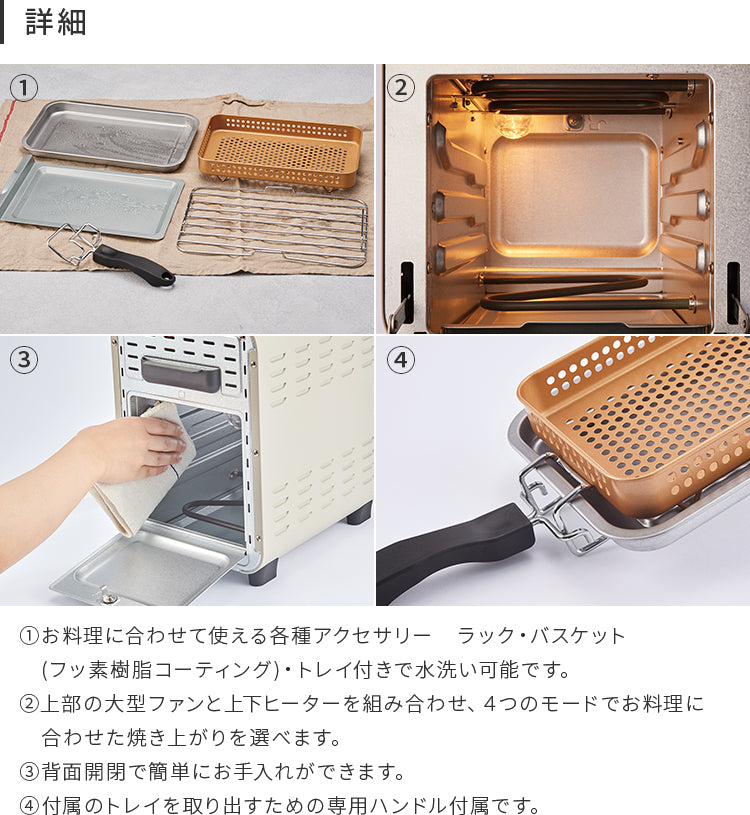 詳細

①

②

③

④

①お料理に合わせて使える各種アクセサリー　ラック・バスケット(フッ素樹脂コーティング)・トレイ付きで水洗い可能です。

②上部の大型ファンと上下ヒーターを組み合わせ、4つのモードでお料理に合わせた焼き上がりを選べます。

③背面開閉で簡単にお手入れができます。

④付属のトレイを取り出すための専用ハンドル付属です。