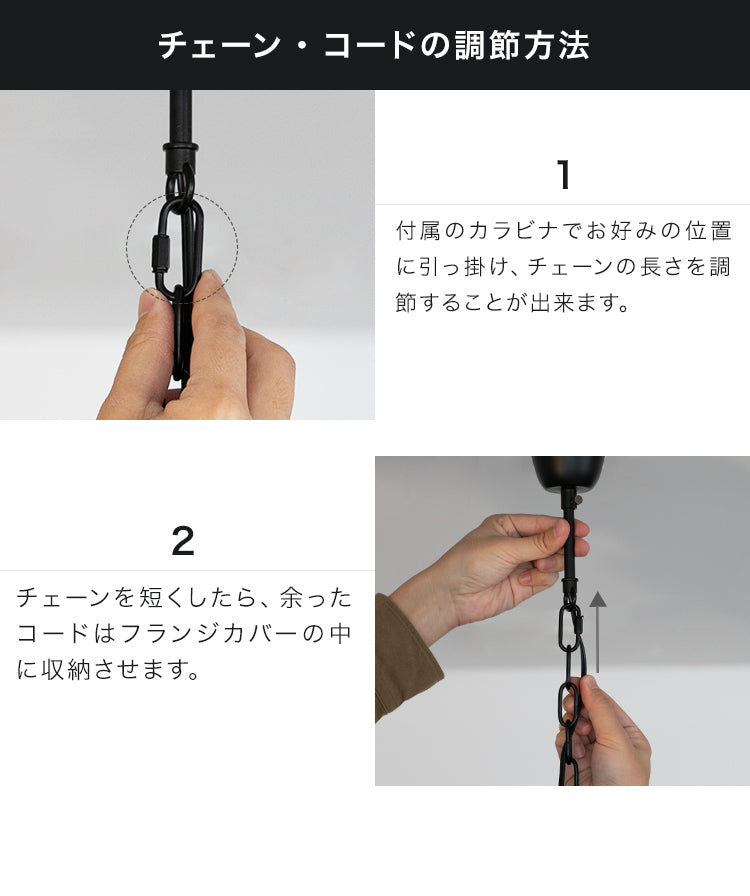 チェーン・コードの調節方法

1

付属のカラビナでお好みの位置に引っ掛け、チェーンの長さを調節することが出来ます。

2

チェーンを短くしたら、余ったコードはフランジカバーの中に収納させます。