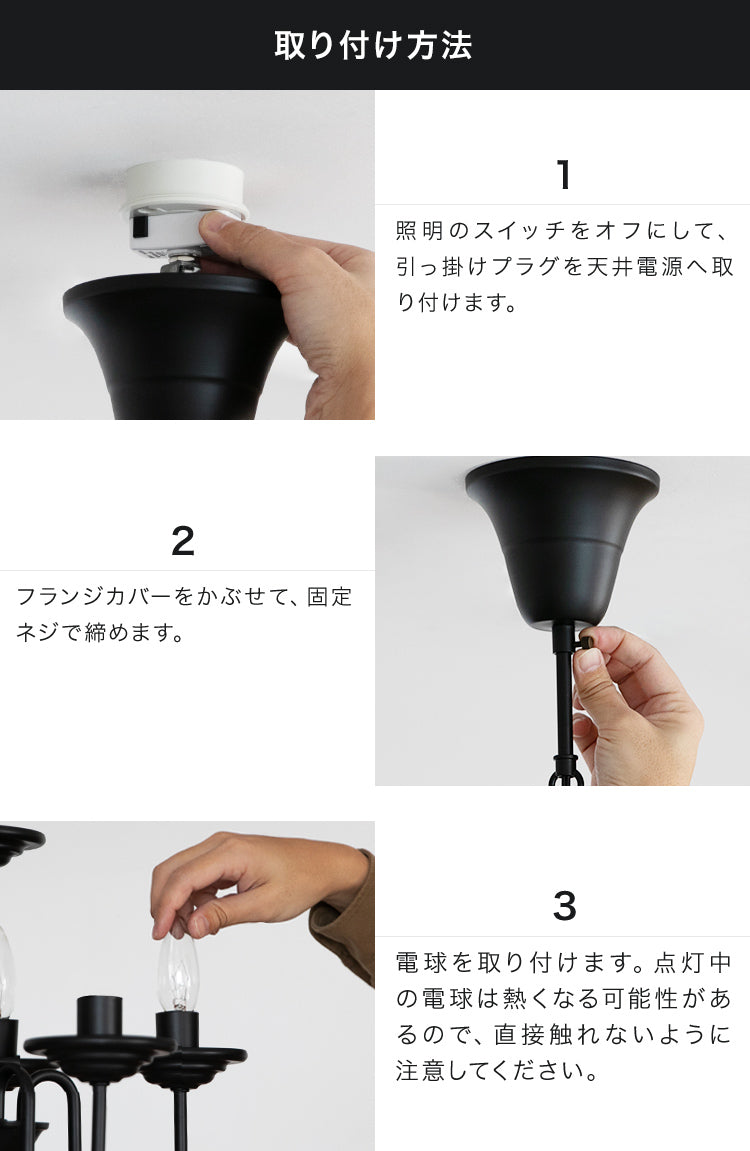 取り付け方法

1

照明のスイッチをオフにして、引っ掛けプラグを天井電源へ取り付けます。

2

フランジカバーをかぶせて、固定ネジで締めます。

3

電球を取り付けます。点灯中の電球は熱くなる可能性があるので、直接触れないように注意してください。