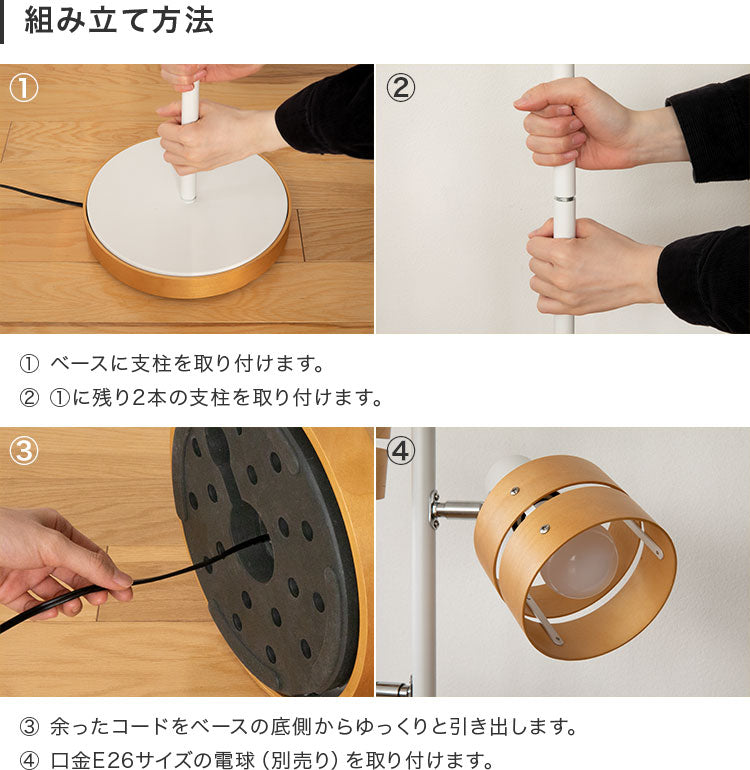 組み立て方法

①

②

① ベースに支柱を取り付けます。

② ①に残り2本の支柱を取り付けます。

③

④

③ 余ったコードをベースの底側からゆっくりと引き出します。

④ 口金E26サイズの電球（別売り）を取り付けます。