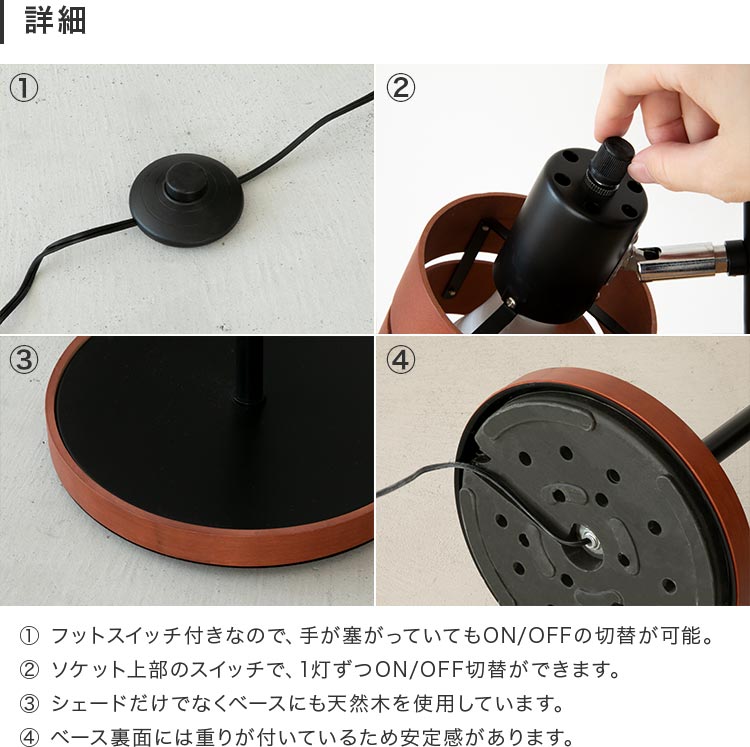 詳細

①

②

③

④

① フットスイッチ付きなので、手が塞がっていてもON/OFFの切替が可能。

② ソケット上部のスイッチで、1灯ずつON/OFF切替ができます。

③ シェードだけでなくベースにも天然木を使用しています。

④ ベース裏面には重りが付いているため安定感があります。