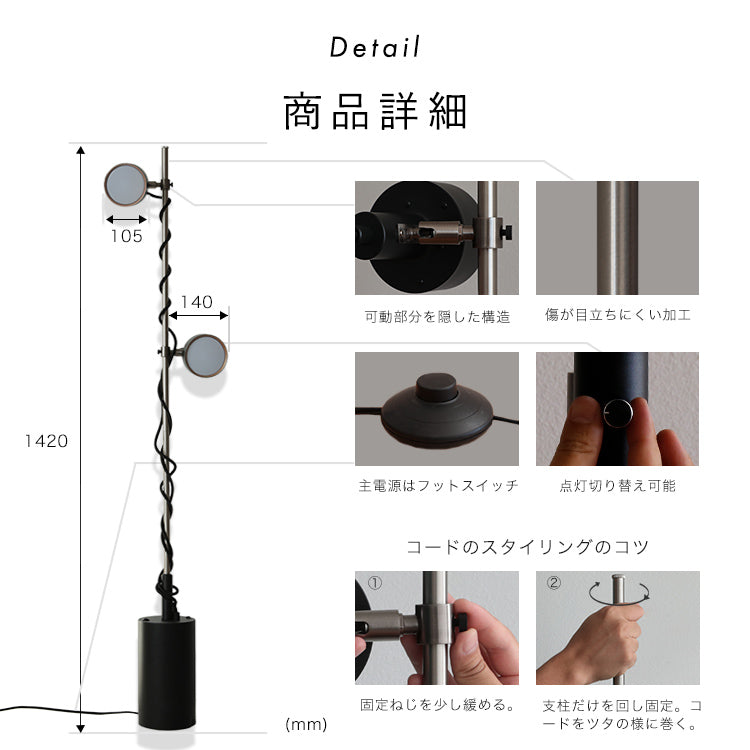 Detail

商品詳細

105

140

1420

(mm)

可動部分を隠した構造

傷が目立ちにくい加工

主電源はフットスイッチ

点灯切り替え可能

コードのスタイリングのコツ

①

②

固定ねじを少し緩める。

支柱だけを回し固定。コードをツタの様に巻く。