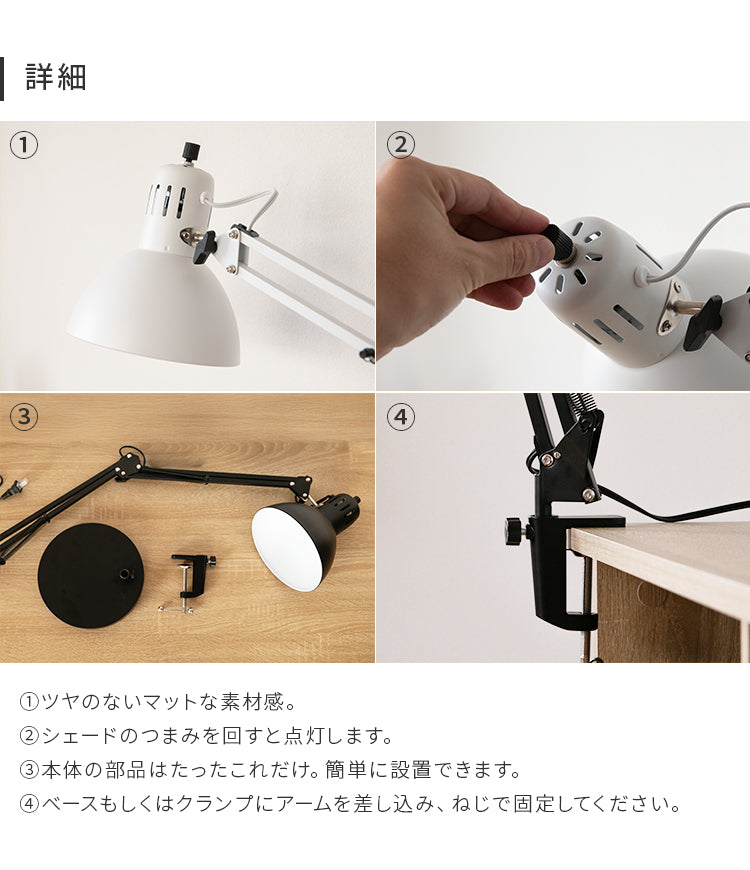 詳細

①

②

③

④

①ツヤのないマットな素材感。

②シェードのつまみを回すと点灯します。

③本体の部品はたったこれだけ。簡単に設置できます。

④ベースもしくはクランプにアームを差し込み、ねじで固定してください。