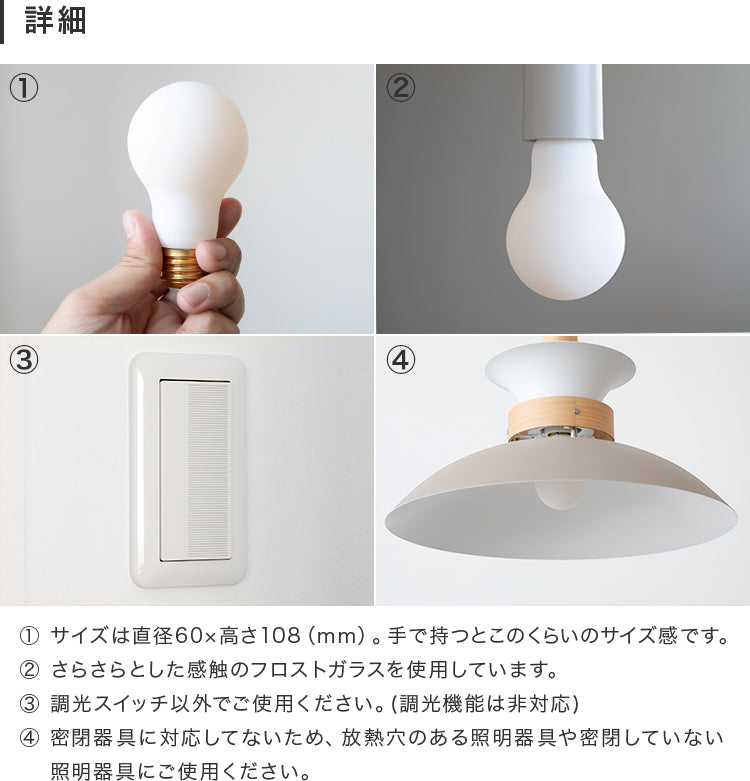 詳細

①

②

③

④

① サイズは直径60×高さ108（mm）。手で持つとこのくらいのサイズ感です。

② さらさらとした感触のフロストガラスを使用しています。

③ 調光スイッチ以外でご使用ください。(調光機能は非対応)

④ 密閉器具に対応してないため、放熱穴のある照明器具や密閉していない照明器具にご使用ください。