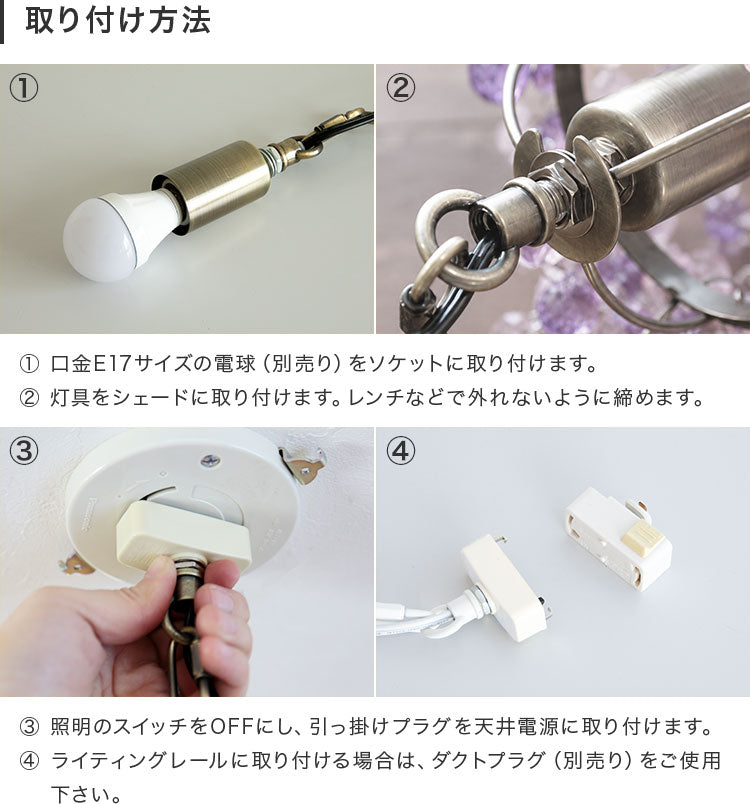 取り付け方法

①

②

① 口金E17サイズの電球（別売り）をソケットに取り付けます。

② 灯具をシェードに取り付けます。レンチなどで外れないように締めます。

③

④

③ 照明のスイッチをOFFにし、引っ掛けプラグを天井電源に取り付けます。

④ ライティングレールに取り付ける場合は、ダクトプラグ（別売り）をご使用下さい。