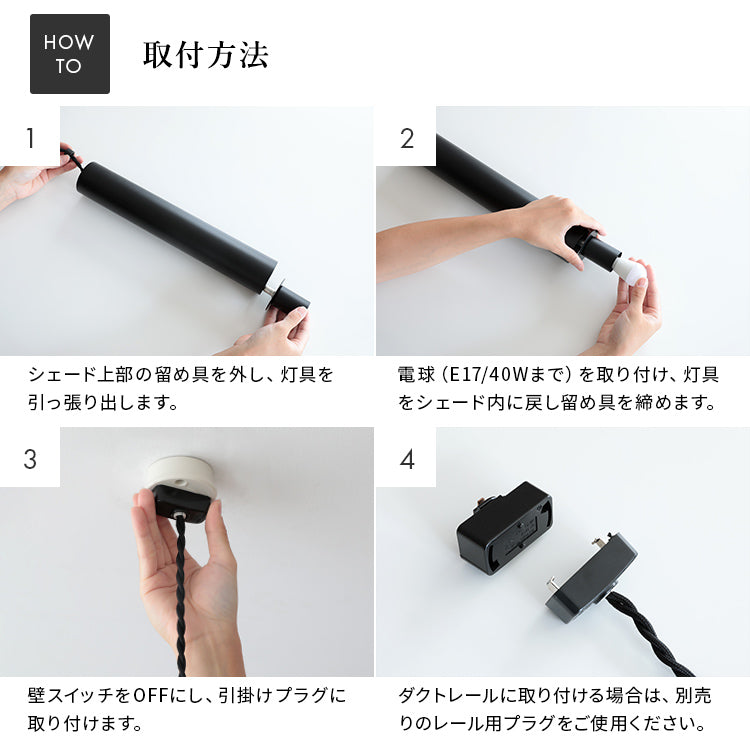 HOW TO

取付方法

1

シェード上部の留め具を外し、灯具を引っ張り出します。

2

電球（E17/40Wまで）を取り付け、灯具をシェード内に戻し留め具を締めます。

3

壁スイッチをOFFにし、引掛けプラグに取り付けます。

4

ダクトレールに取り付ける場合は、別売りのレール用プラグをご使用ください。