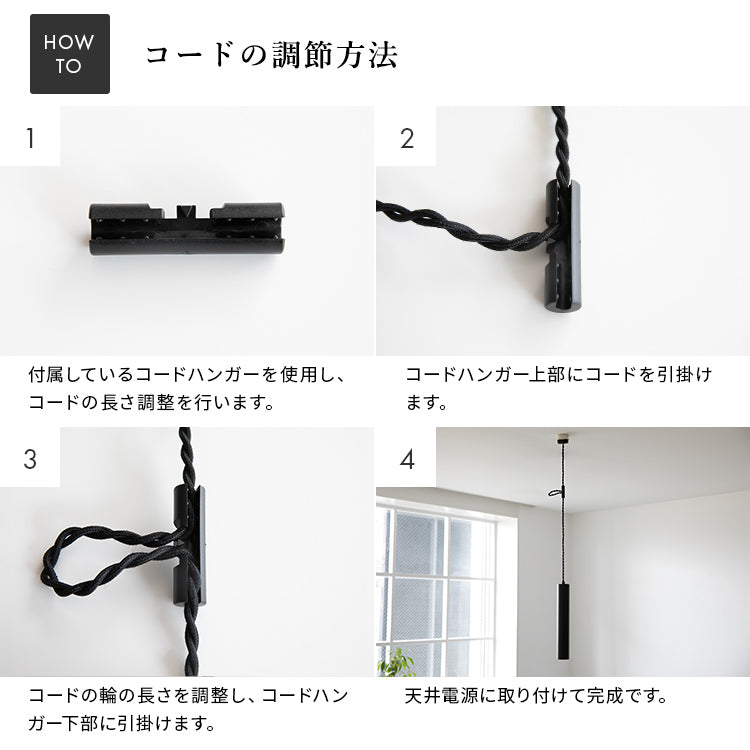 HOW TO

コードの調節方法

1

付属しているコードハンガーを使用し、コードの長さ調整を行います。

2

コードハンガー上部にコードを引掛けます。

3

コードの輪の長さを調整し、コードハンガー下部に引掛けます。

4

天井電源に取り付けて完成です。