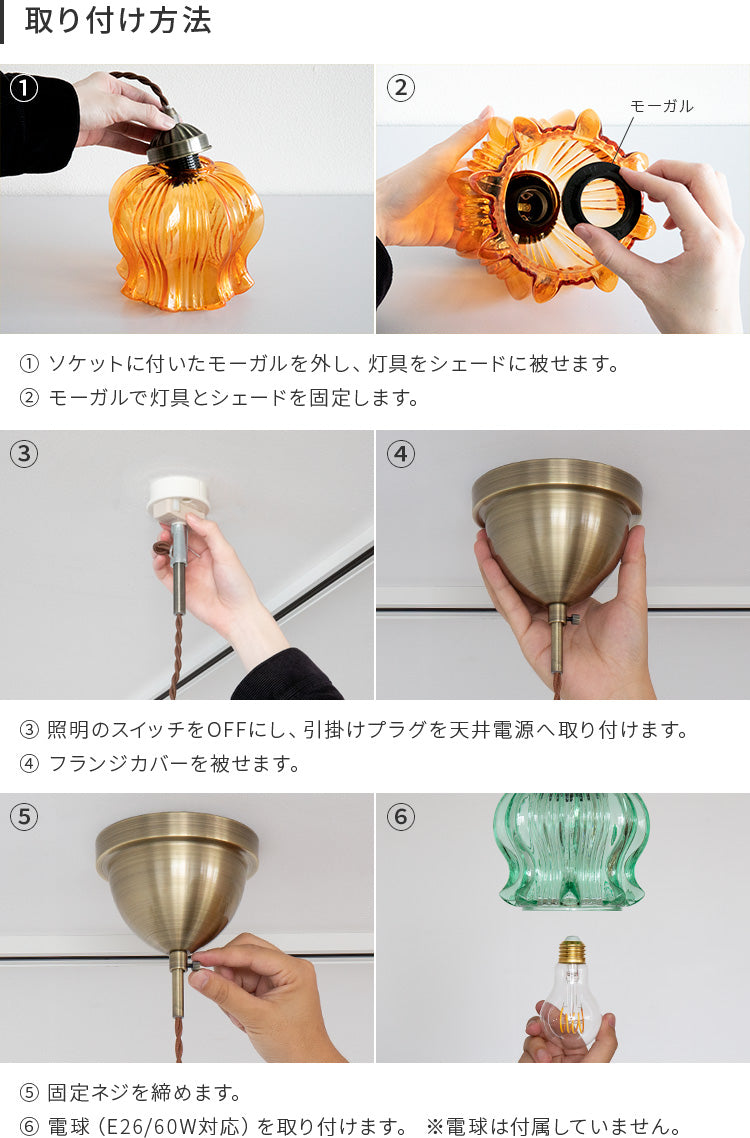 取り付け方法

①

②

モーガル

① ソケットに付いたモーガルを外し、灯具をシェードに被せます。
② モーガルで灯具とシェードを固定します。

③

④

③ 照明のスイッチをOFFにし、引掛けプラグを天井電源へ取り付けます。
④ フランジカバーを被せます。

⑤

⑥

⑤ 固定ネジを締めます。
⑥ 電球（E26/60W対応）を取り付けます。 ※電球は付属していません。