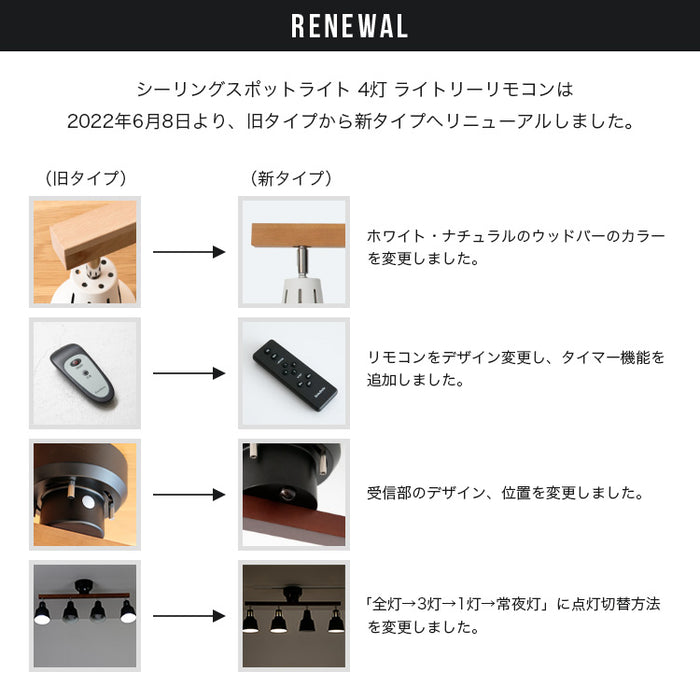 RENEWAL

シーリングスポットライト 4灯 ライトリーリモコンは
2022年6月8日より、旧タイプから新タイプへリニューアルしました。

（旧タイプ）

（新タイプ）

ホワイト・ナチュラルのウッドバーのカラーを変更しました。

リモコンをデザイン変更し、タイマー機能を追加しました。

受信部のデザイン、位置を変更しました。

「全灯→3灯→1灯→常夜灯」に点灯切替方法を変更しました。