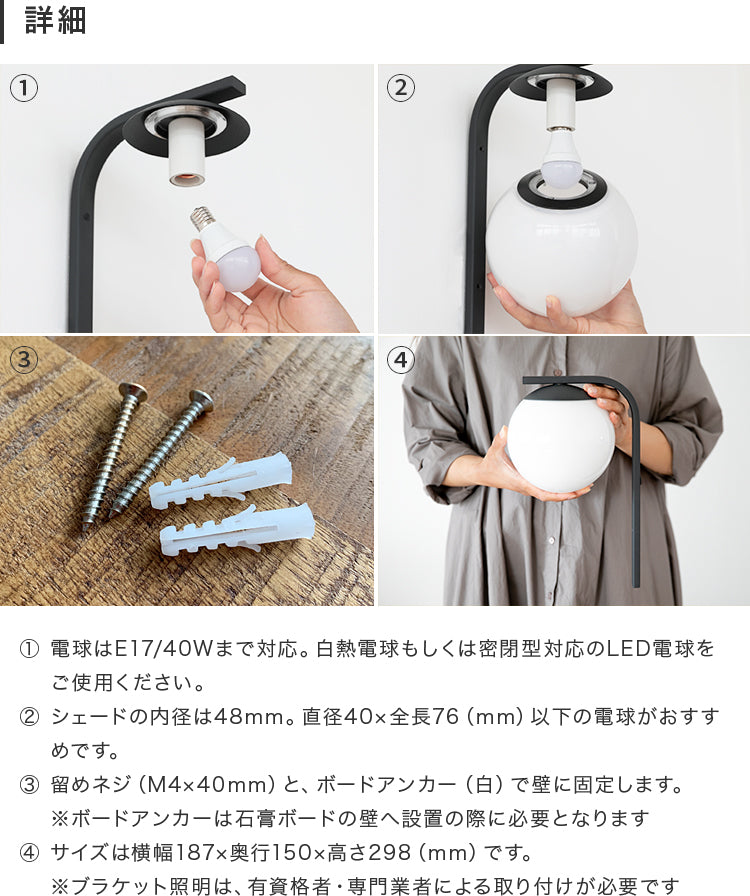 詳細

①

②

③

④

① 電球はE17/40Wまで対応。白熱電球もしくは密閉型対応のLED電球をご使用ください。

② シェードの内径は48mm。直径40×全長76（mm）以下の電球がおすすめです。

③ 留めネジ（M4×40mm）と、ボードアンカー（白）で壁に固定します。
※ボードアンカーは石膏ボードの壁へ設置の際に必要となります

④ サイズは横幅187×奥行150×高さ298（mm）です。
※ブラケット照明は、有資格者・専門業者による取り付けが必要です