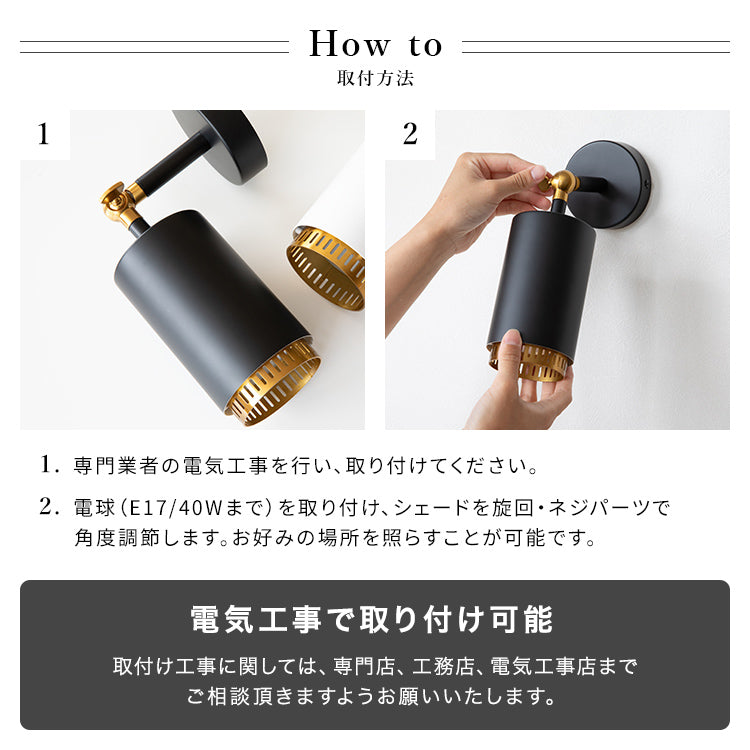 How to
取付方法

1

2

1. 専門業者の電気工事を行い、取り付けてください。

2. 電球(E17/40Wまで)を取り付け、シェードを旋回・ネジパーツで角度調節します。お好みの場所を照らすことが可能です。

電気工事で取り付け可能

取付け工事に関しては、専門店、工務店、電気工事店までご相談頂きますようお願いいたします。