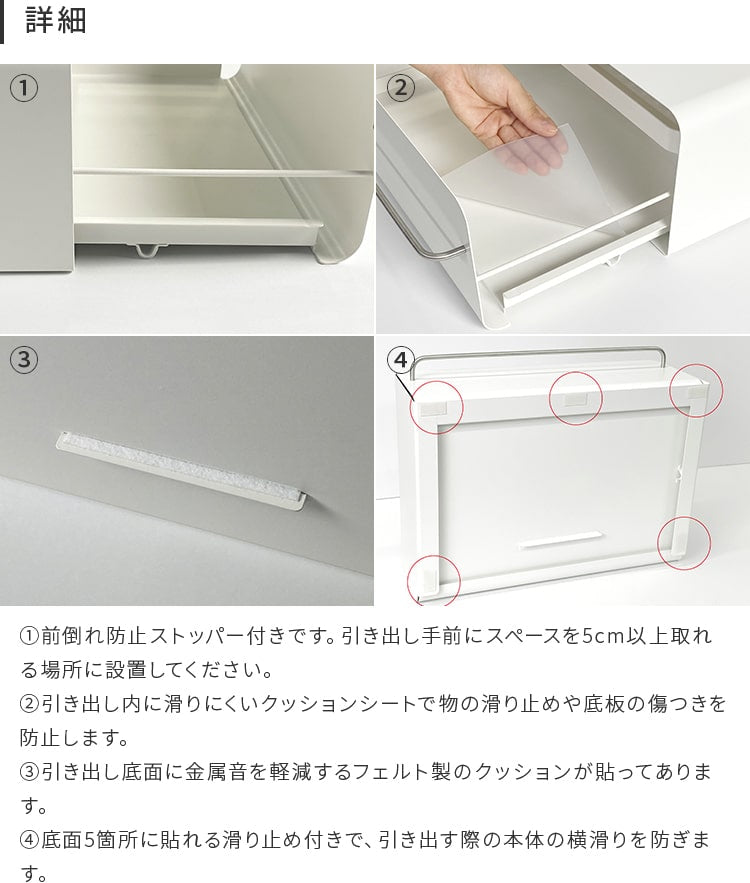 詳細

①

②

③

4

①前倒れ防止ストッパー付きです。引き出し手前にスペースを5cm以上取れる場所に設置してください。
②引き出し内に滑りにくいクッションシートで物の滑り止めや底板の傷つきを防止します。
③引き出し底面に金属音を軽減するフェルト製のクッションが貼ってあります。
④底面5箇所に貼れる滑り止め付きで、引き出す際の本体の横滑りを防ぎます。