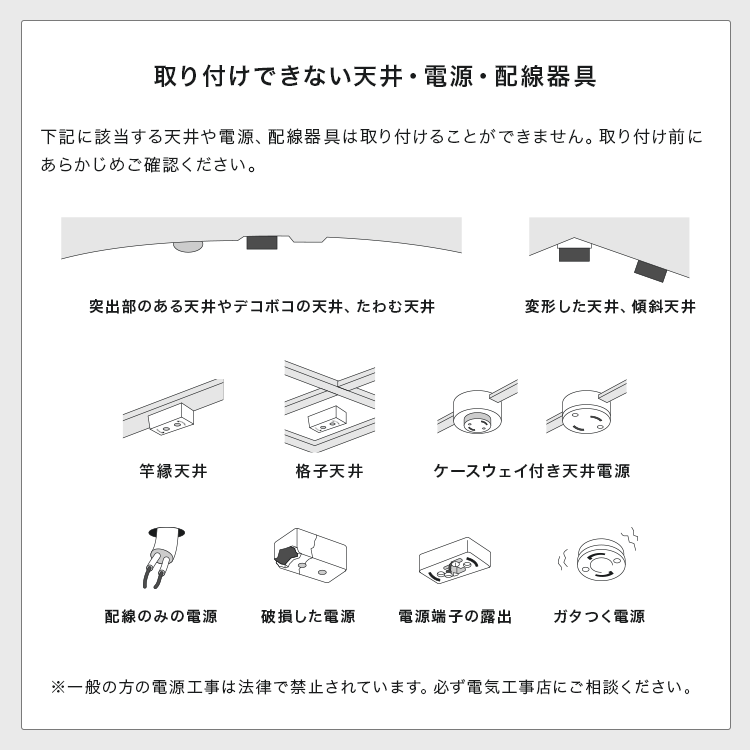 取り付けできない天井・電源・配線器具

下記に該当する天井や電源、配線器具は取り付けることができません。取り付け前にあらかじめご確認ください。

突出部のある天井やデコボコの天井、たわむ天井

変形した天井、傾斜天井

竿縁天井

格子天井

ケースウェイ付き天井電源

配線のみの電源

破損した電源

電源端子の露出

ガタつく電源

※一般の方の電源工事は法律で禁止されています。必ず電気工事店にご相談ください。