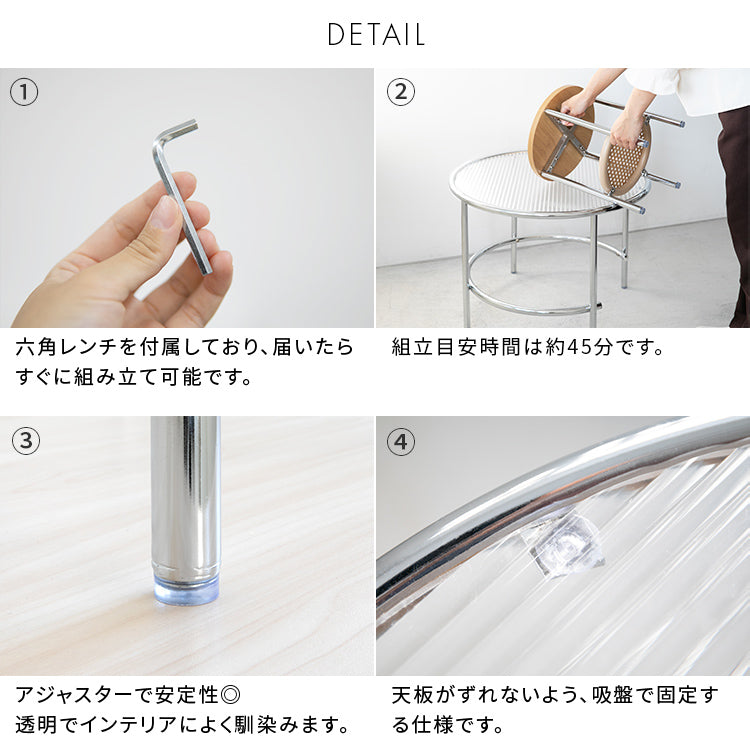 DETAIL

①

六角レンチを付属しており、届いたらすぐに組み立て可能です。

②

組立目安時間は約45分です。

③

アジャスターで安定性◎
透明でインテリアによく馴染みます。

④

天板がずれないよう、吸盤で固定する仕様です。