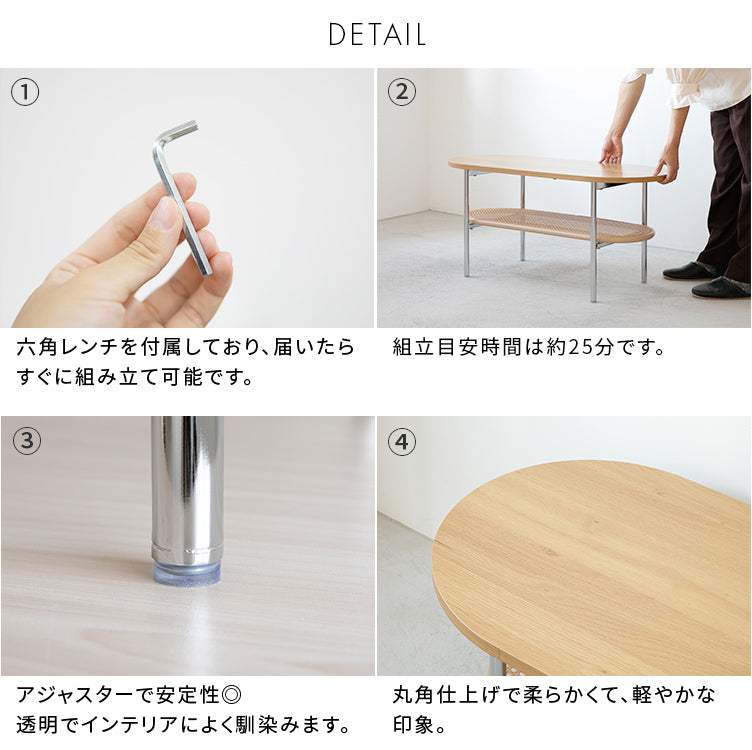 DETAIL

①

六角レンチを付属しており、届いたらすぐに組み立て可能です。

②

組立目安時間は約25分です。

③

アジャスターで安定性◎
透明でインテリアによく馴染みます。

④

丸角仕上げで柔らかくて、軽やかな印象。