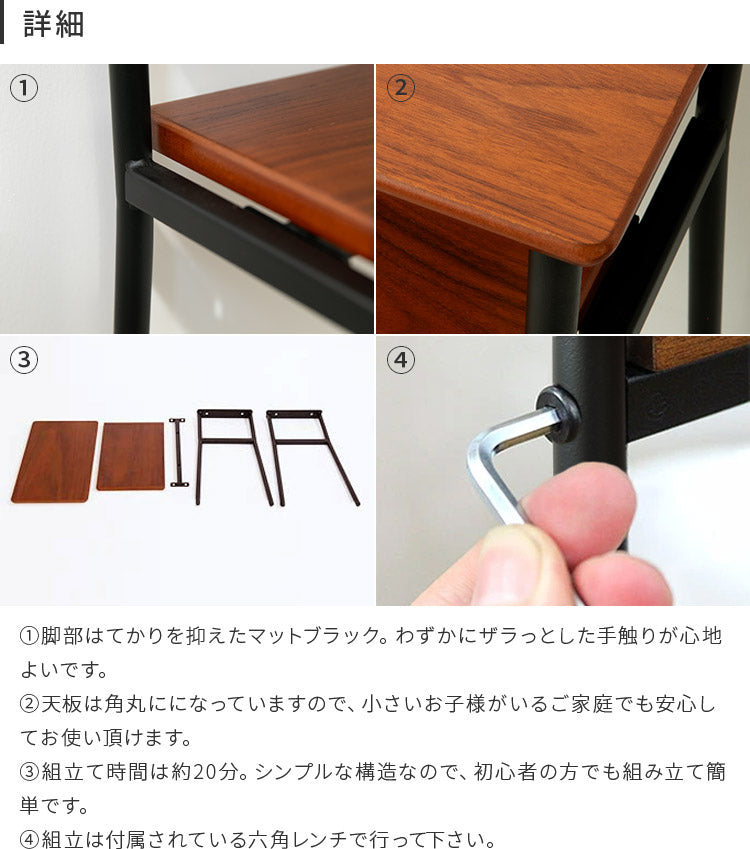 詳細

①

②

③

④

①脚部はてかりを抑えたマットブラック。わずかにザラっとした手触りが心地よいです。

②天板は角丸にになっていますので、小さいお子様がいるご家庭でも安心してお使い頂けます。

③組立て時間は約20分。シンプルな構造なので、初心者の方でも組み立て簡単です。

④組立は付属されている六角レンチで行って下さい。