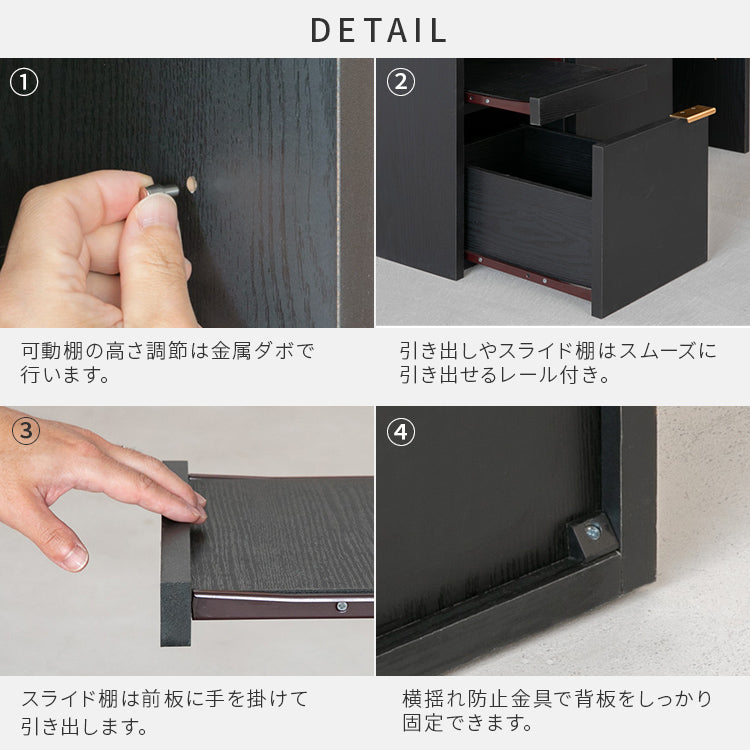 DETAIL

①

可動棚の高さ調節は金属ダボで行います。

②

引き出しやスライド棚はスムーズに引き出せるレール付き。

③

スライド棚は前板に手を掛けて引き出します。

④

横揺れ防止金具で背板をしっかり固定できます。