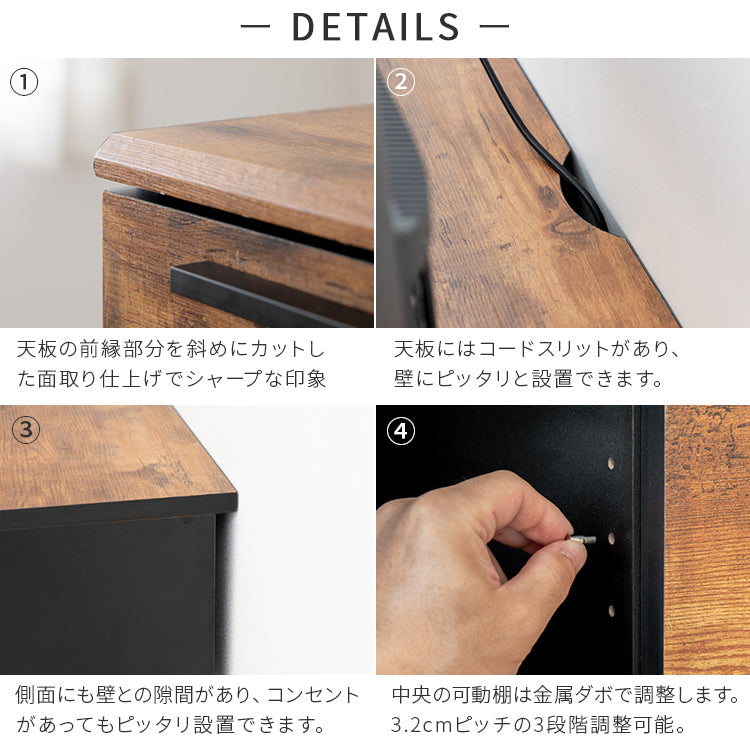 — DETAILS —

①

天板の前縁部分を斜めにカットした面取り仕上げでシャープな印象

②

天板にはコードスリットがあり、壁にピッタリと設置できます。

③

側面にも壁との隙間があり、コンセントがあってもピッタリ設置できます。

④

中央の可動棚は金属ダボで調整します。3.2cmピッチの3段階調整可能。