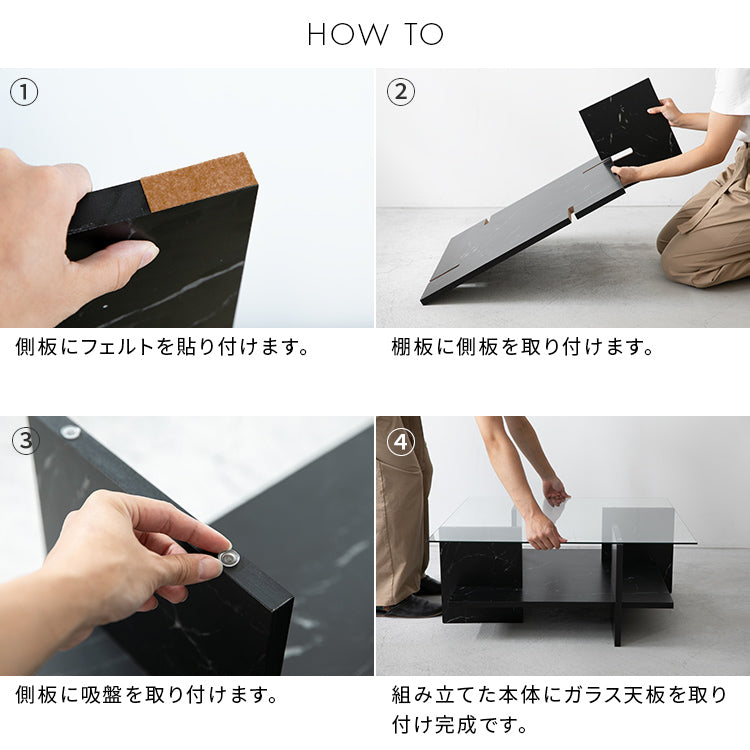 HOW TO

①

側板にフェルトを貼り付けます。

②

棚板に側板を取り付けます。

③

側板に吸盤を取り付けます。

④

組み立てた本体にガラス天板を取り付け完成です。