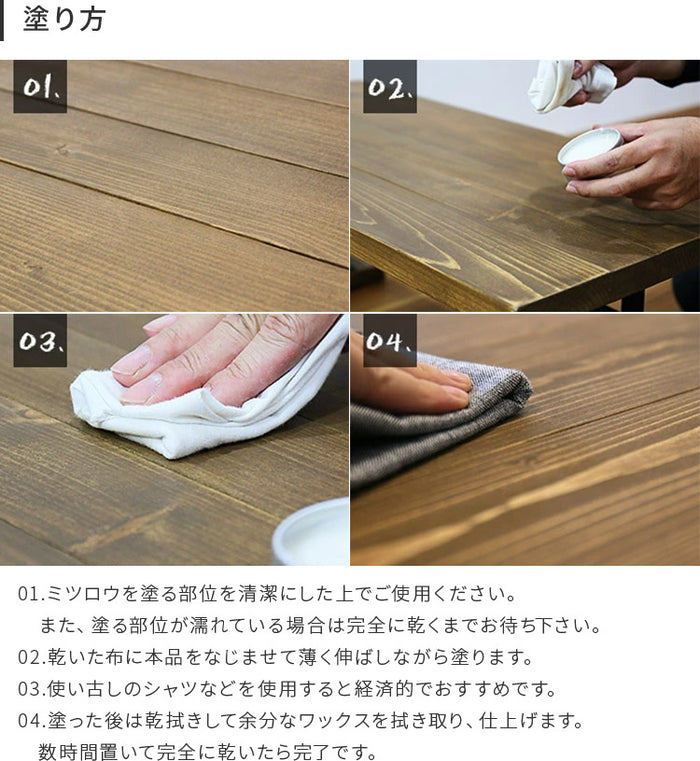 塗り方

01、

02、

03、

04、

01.ミツロウを塗る部位を清潔にした上でご使用ください。
また、塗る部位が濡れている場合は完全に乾くまでお待ち下さい。

02.乾いた布に本品をなじませて薄く伸ばしながら塗ります。

03.使い古しのシャツなどを使用すると経済的でおすすめです。

04.塗った後は乾拭きして余分なワックスを拭き取り、仕上げます。
数時間置いて完全に乾いたら完了です。