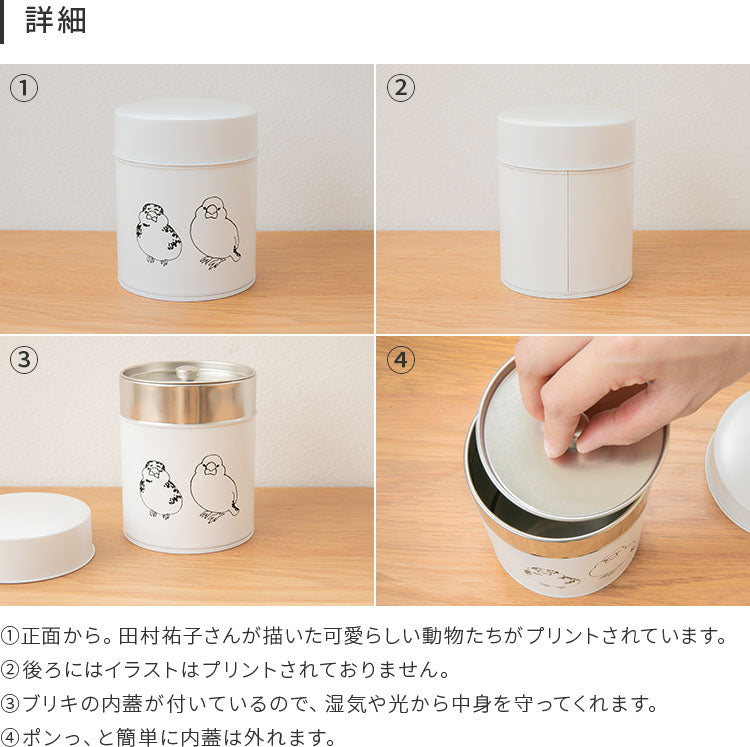 詳細

①

②

③

④

①正面から。田村祐子さんが描いた可愛らしい動物たちがプリントされています。
②後ろにはイラストはプリントされておりません。
③ブリキの内蓋が付いているので、湿気や光から中身を守ってくれます。
④ポンっ、と簡単に内蓋は外れます。