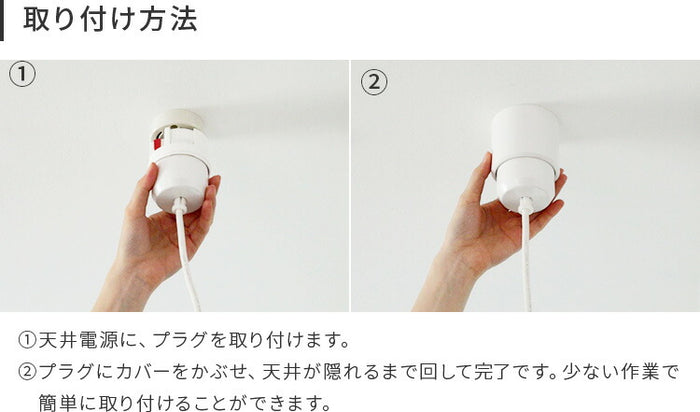 取り付け方法

①

②

①天井電源に、プラグを取り付けます。

②プラグにカバーをかぶせ、天井が隠れるまで回して完了です。少ない作業で簡単に取り付けることができます。