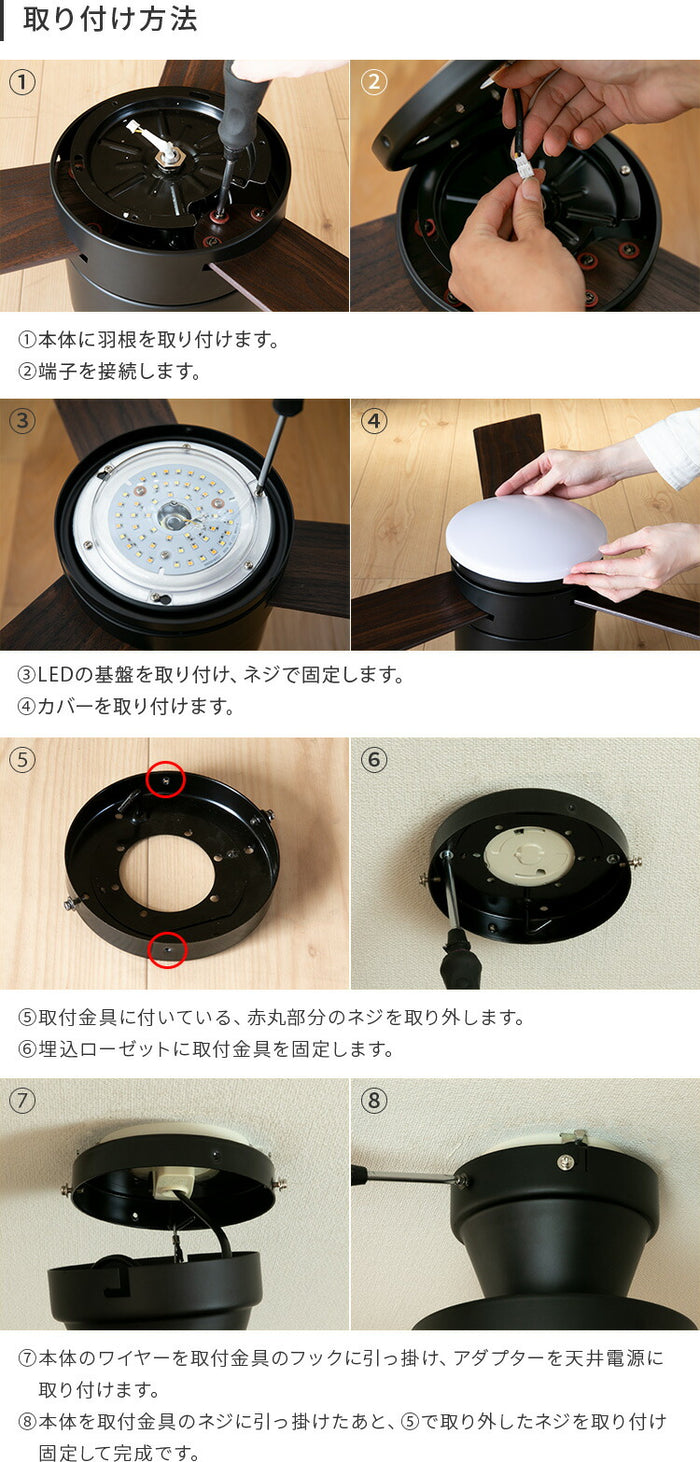 取り付け方法

①

②

①本体に羽根を取り付けます。
②端子を接続します。

③

④

③LEDの基盤を取り付け、ネジで固定します。
④カバーを取り付けます。

⑤

⑥

⑤取付金具に付いている、赤丸部分のネジを取り外します。
⑥埋込ローゼットに取付金具を固定します。

⑦

⑧

⑦本体のワイヤーを取付金具のフックに引っ掛け、アダプターを天井電源に取り付けます。
⑧本体を取付金具のネジに引っ掛けたあと、⑤で取り外したネジを取り付け固定して完成です。