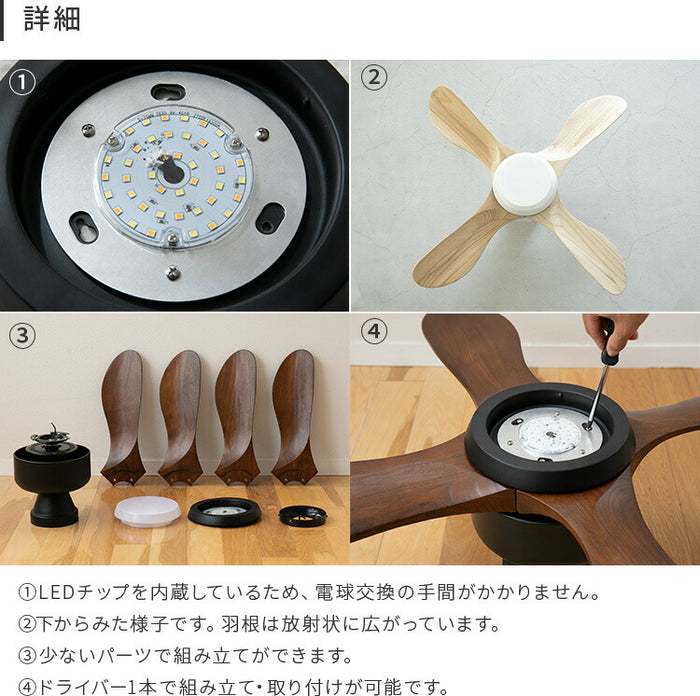 詳細

①

②

③

④

①LEDチップを内蔵しているため、電球交換の手間がかかりません。
②下からみた様子です。羽根は放射状に広がっています。
③少ないパーツで組み立てができます。
④ドライバー1本で組み立て・取り付けが可能です。