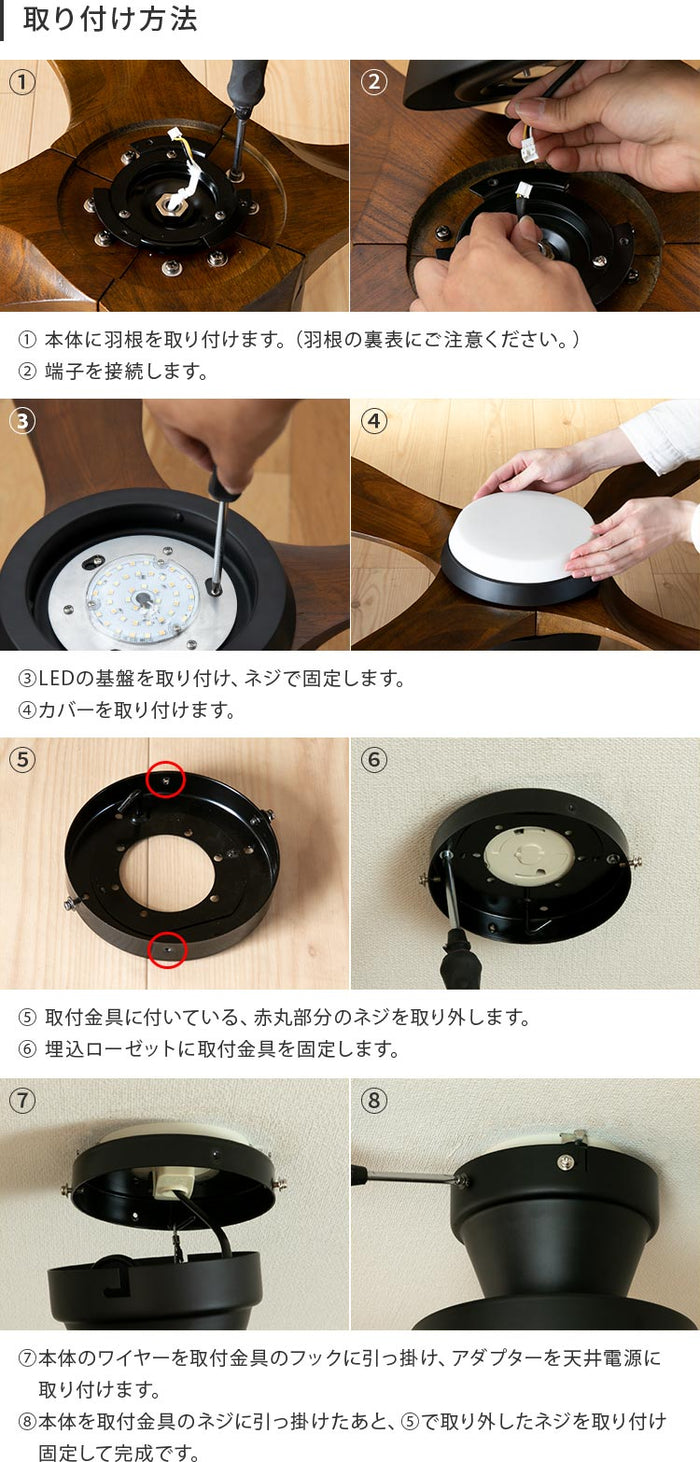 取り付け方法

①

②

① 本体に羽根を取り付けます。（羽根の裏表にご注意ください。）
② 端子を接続します。

③

④

③LEDの基盤を取り付け、ネジで固定します。
④カバーを取り付けます。

⑤

⑥

⑤ 取付金具に付いている、赤丸部分のネジを取り外します。
⑥ 埋込ローゼットに取付金具を固定します。

⑦

⑧

⑦本体のワイヤーを取付金具のフックに引っ掛け、アダプターを天井電源に取り付けます。
⑧本体を取付金具のネジに引っ掛けたあと、⑤で取り外したネジを取り付け固定して完成です。