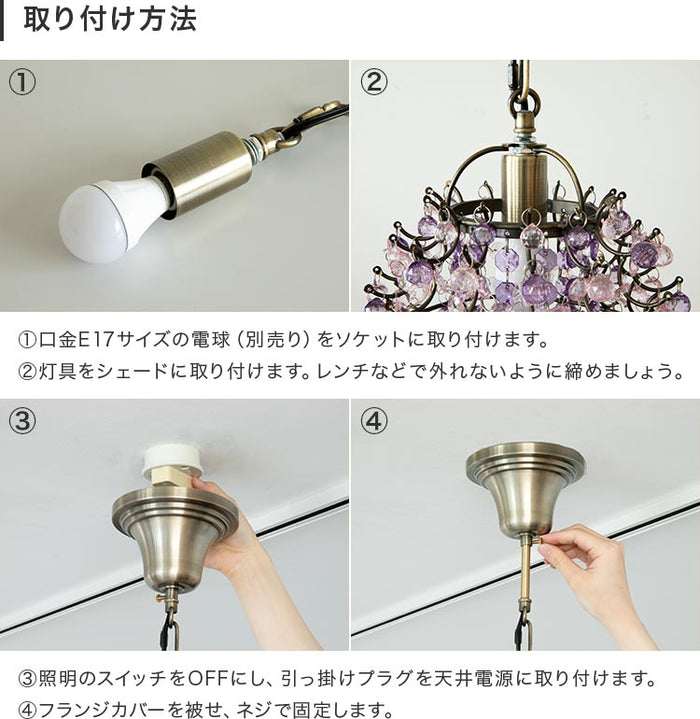 取り付け方法

①

②

①口金E17サイズの電球（別売り）をソケットに取り付けます。
②灯具をシェードに取り付けます。レンチなどで外れないように締めましょう。

③

④

③照明のスイッチをOFFにし、引っ掛けプラグを天井電源に取り付けます。
④フランジカバーを被せ、ネジで固定します。