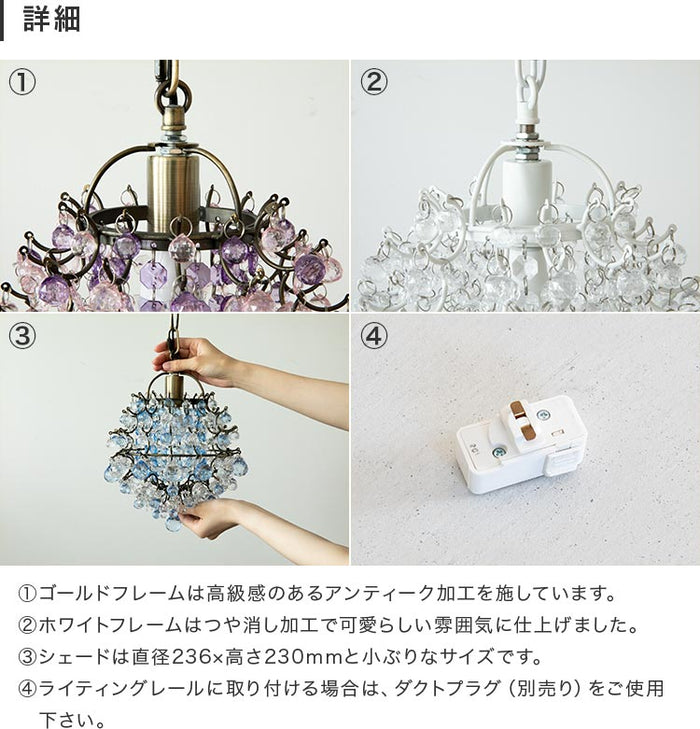 詳細

①

②

③

④

①ゴールドフレームは高級感のあるアンティーク加工を施しています。
②ホワイトフレームはつや消し加工で可愛らしい雰囲気に仕上げました。
③シェードは直径236×高さ230mmと小ぶりなサイズです。
④ライティングレールに取り付ける場合は、ダクトプラグ（別売り）をご使用下さい。