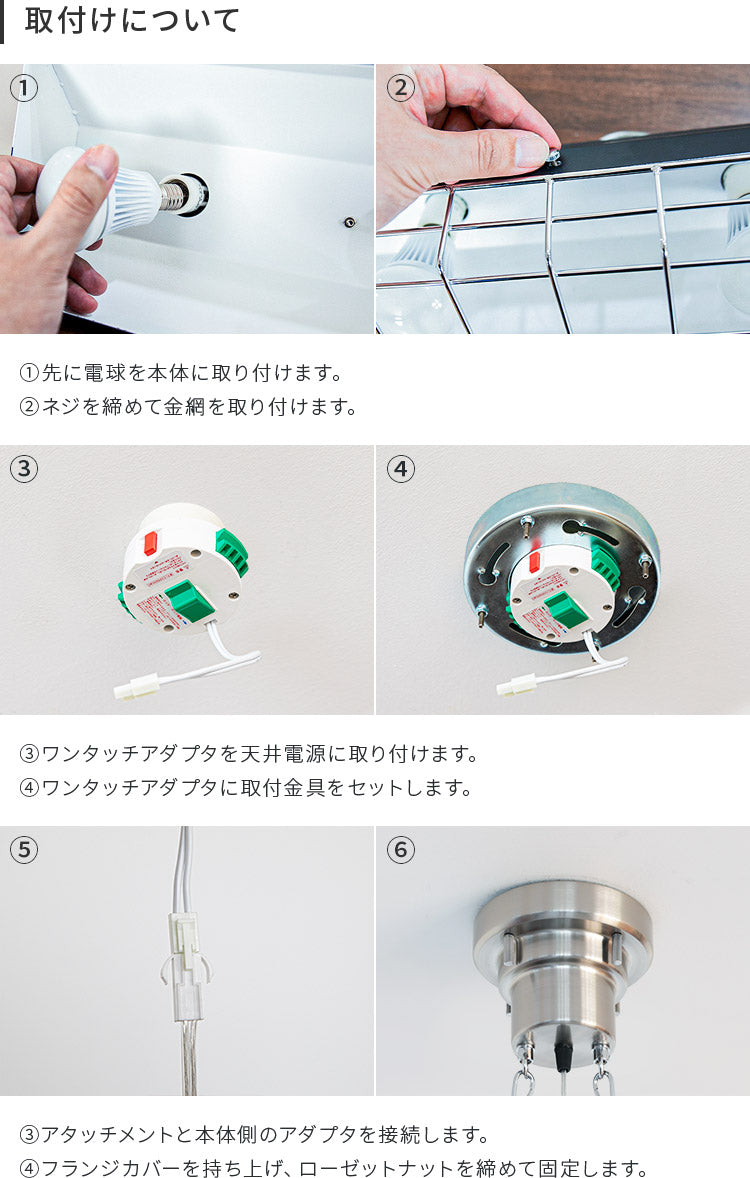 取付けについて

①

②

①先に電球を本体に取り付けます。
②ネジを締めて金網を取り付けます。

③

④

③ワンタッチアダプタを天井電源に取り付けます。
④ワンタッチアダプタに取付金具をセットします。

⑤

⑥

③アタッチメントと本体側のアダプタを接続します。
④フランジカバーを持ち上げ、ローゼットナットを締めて固定します。