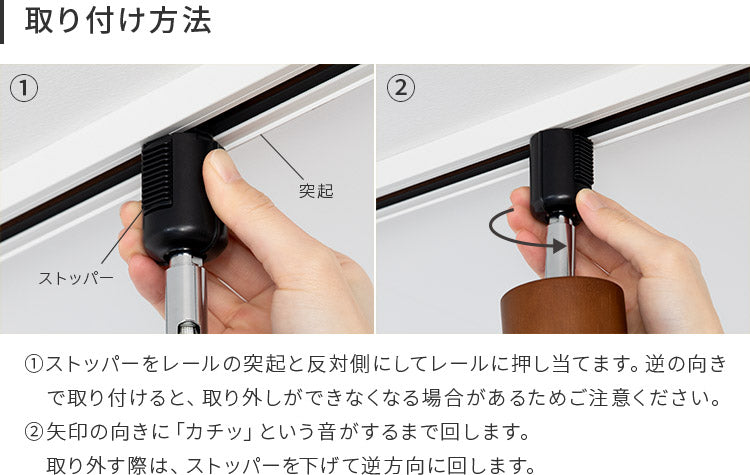 取り付け方法

①

突起

ストッパー

②

①ストッパーをレールの突起と反対側にしてレールに押し当てます。逆の向きで取り付けると、取り外しができなくなる場合があるためご注意ください。
②矢印の向きに「カチッ」という音がするまで回します。
取り外す際は、ストッパーを下げて逆方向に回します。