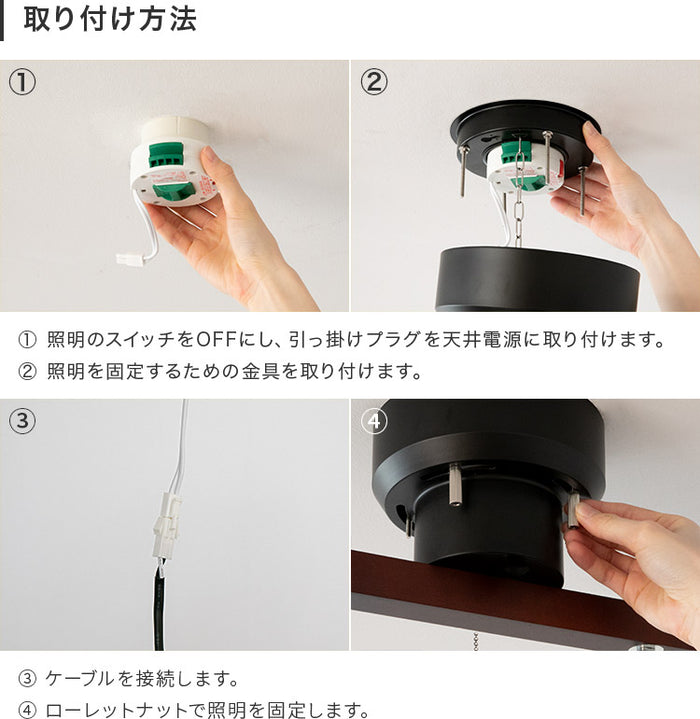 取り付け方法

①

②

① 照明のスイッチをOFFにし、引っ掛けプラグを天井電源に取り付けます。
② 照明を固定するための金具を取り付けます。

③

④

③ ケーブルを接続します。
④ ローレットナットで照明を固定します。