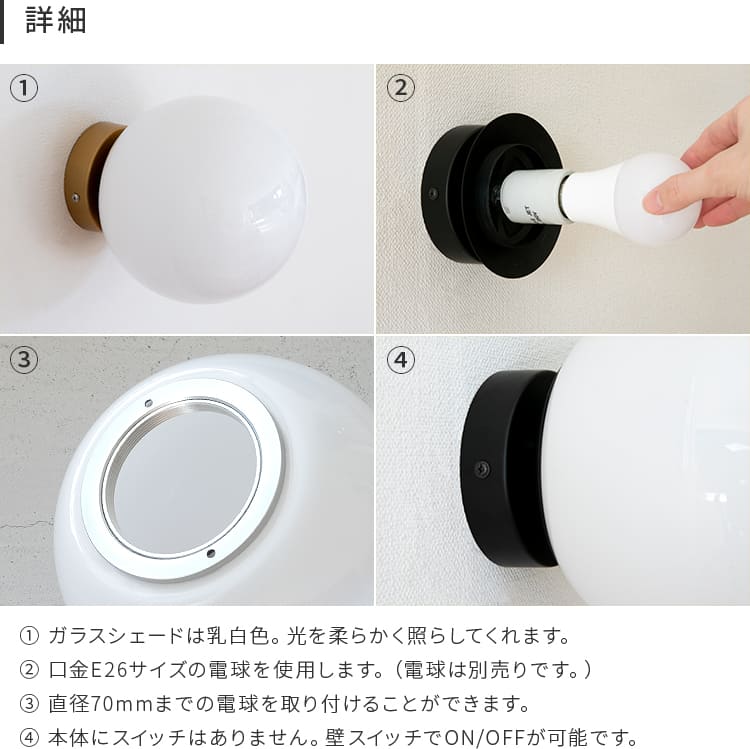 詳細

①

②

③

④

① ガラスシェードは乳白色。光を柔らかく照らしてくれます。
② 口金E26サイズの電球を使用します。(電球は別売りです。)
③ 直径70mmまでの電球を取り付けることができます。
④ 本体にスイッチはありません。壁スイッチでON/OFFが可能です。