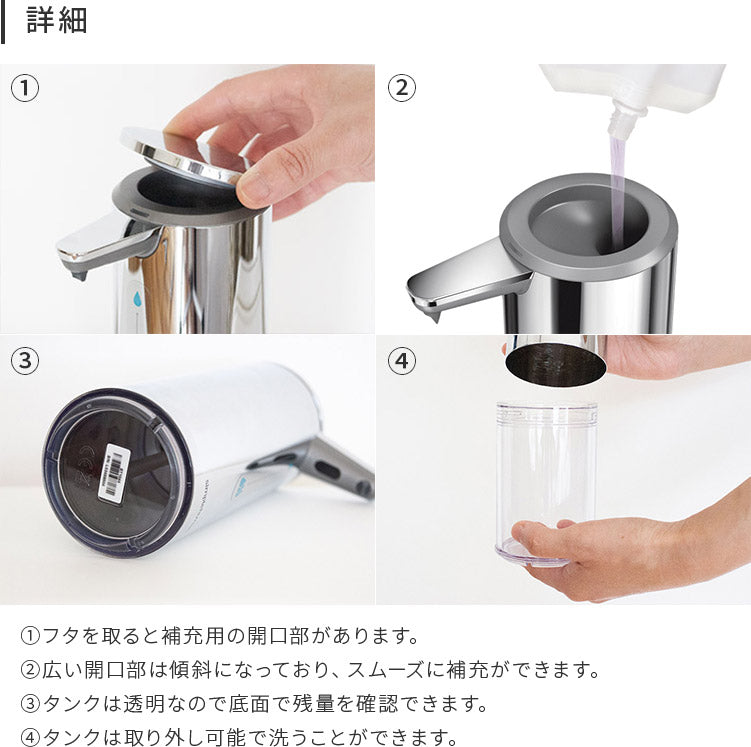 詳細

①

②

③

④

①フタを取ると補充用の開口部があります。
②広い開口部は傾斜になっており、スムーズに補充ができます。
③タンクは透明なので底面で残量を確認できます。
④タンクは取り外し可能で洗うことができます。