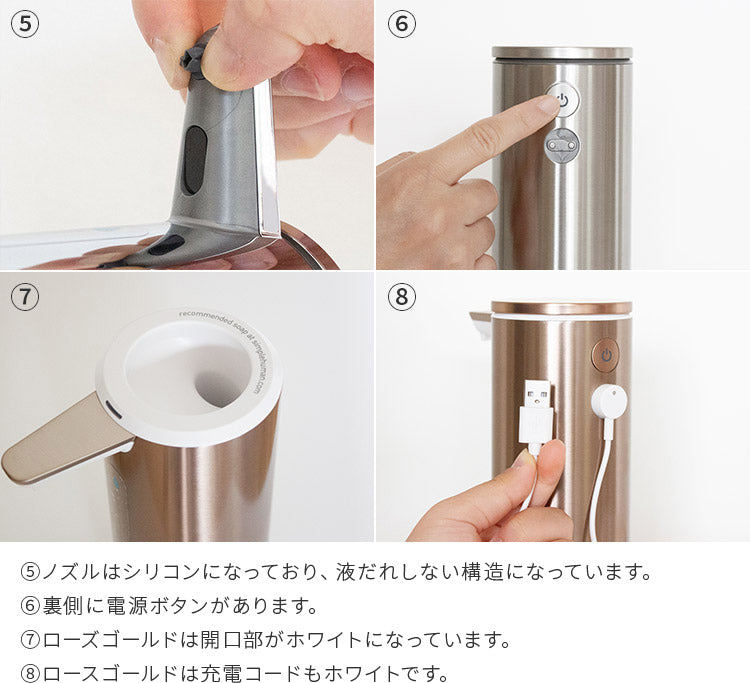 ⑤

⑥

⑦

recommended soap at simplehuman.com

⑧

⑤ノズルはシリコンになっており、液だれしない構造になっています。

⑥裏側に電源ボタンがあります。

⑦ローズゴールドは開口部がホワイトになっています。

⑧ロースゴールドは充電コードもホワイトです。