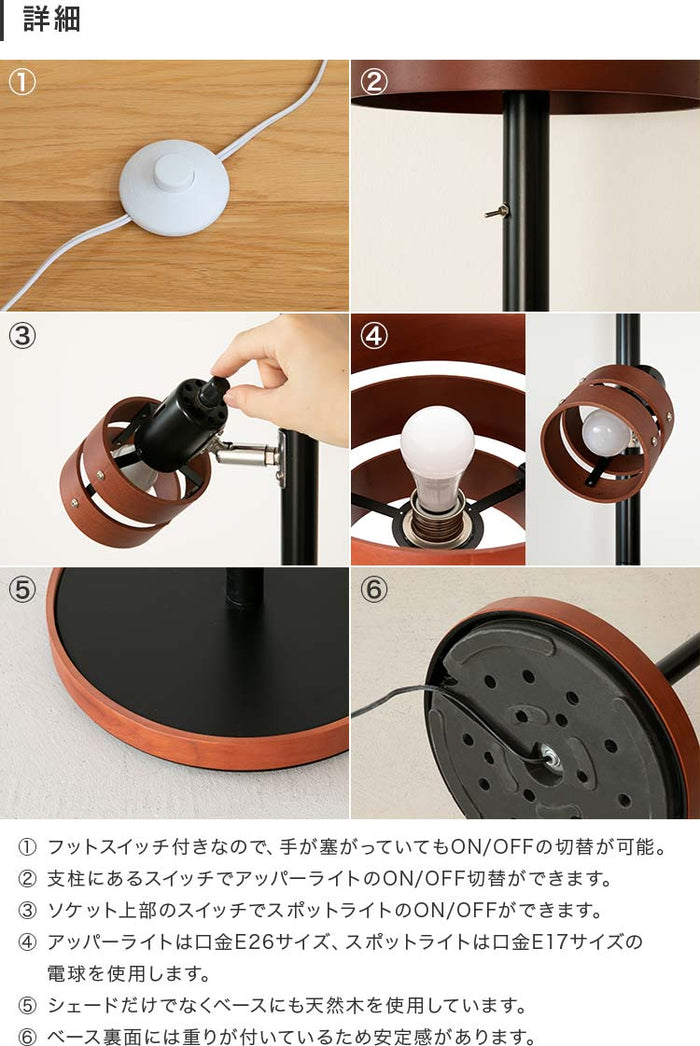 詳細

①

②

③

④

⑤

⑥

① フットスイッチ付きなので、手が塞がっていてもON/OFFの切替が可能。

② 支柱にあるスイッチでアッパーライトのON/OFF切替ができます。

③ ソケット上部のスイッチでスポットライトのON/OFFができます。

④ アッパーライトは口金E26サイズ、スポットライトは口金E17サイズの電球を使用します。

⑤ シェードだけでなくベースにも天然木を使用しています。

⑥ ベース裏面には重りが付いているため安定感があります。