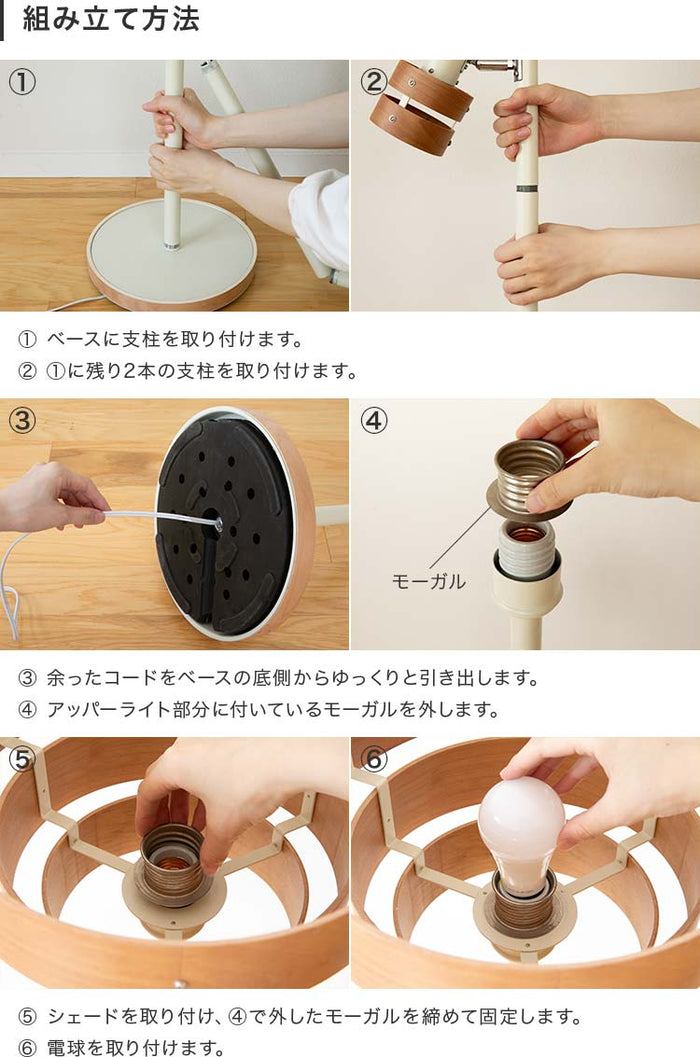 組み立て方法

①

②

① ベースに支柱を取り付けます。
② ①に残り2本の支柱を取り付けます。

③

④

モーガル

③ 余ったコードをベースの底側からゆっくりと引き出します。
④ アッパーライト部分に付いているモーガルを外します。

⑤

⑥

⑤ シェードを取り付け、④で外したモーガルを締めて固定します。
⑥ 電球を取り付けます。