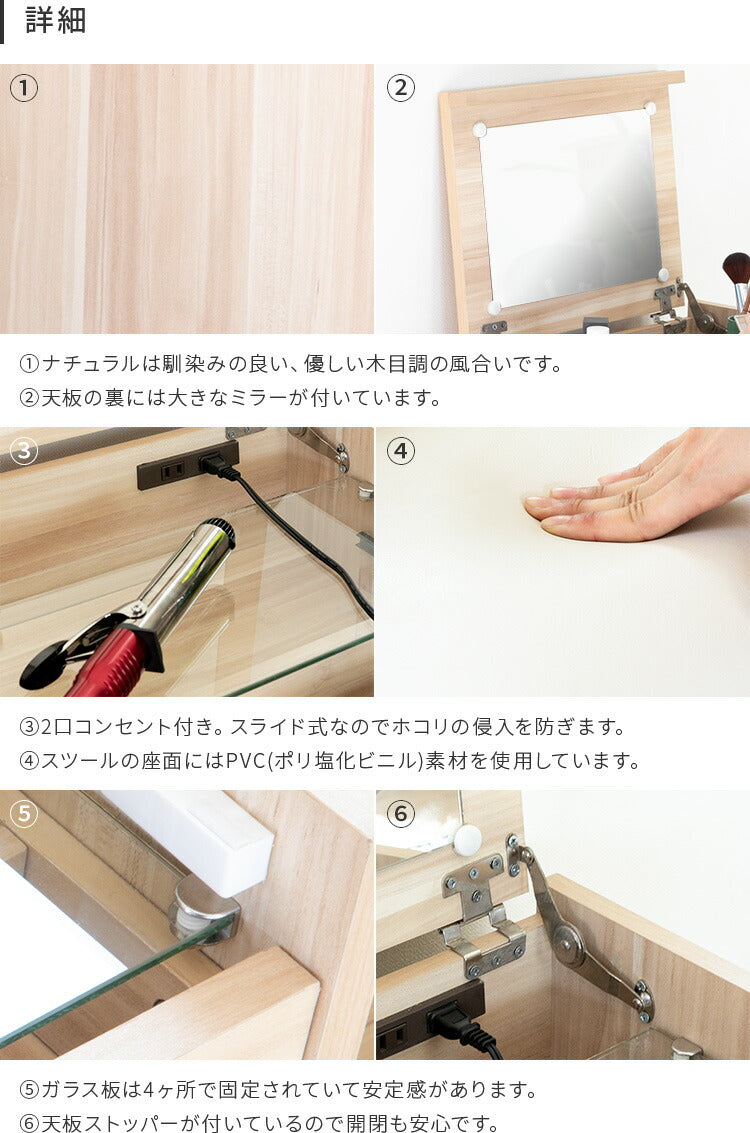 詳細

①

②

①ナチュラルは馴染みの良い、優しい木目調の風合いです。
②天板の裏には大きなミラーが付いています。

③

④

③2口コンセント付き。スライド式なのでホコリの侵入を防ぎます。
④スツールの座面にはPVC(ポリ塩化ビニル)素材を使用しています。

⑤

⑥

⑤ガラス板は4ヶ所で固定されていて安定感があります。
⑥天板ストッパーが付いているので開閉も安心です。